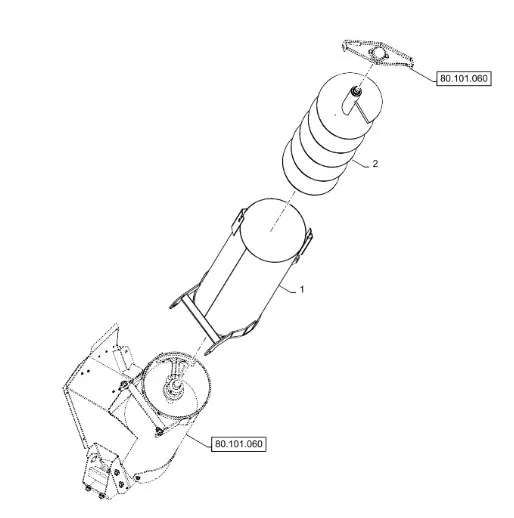 80.101.060

2

1

80.101.060