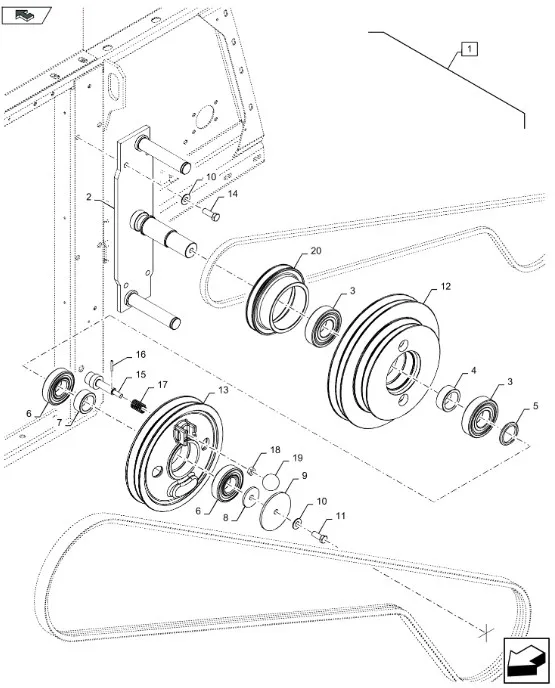 1
10
14
2
20
3
12
16
15
17
4
3
5
6
7
13
18
19
9
6
8
10
11