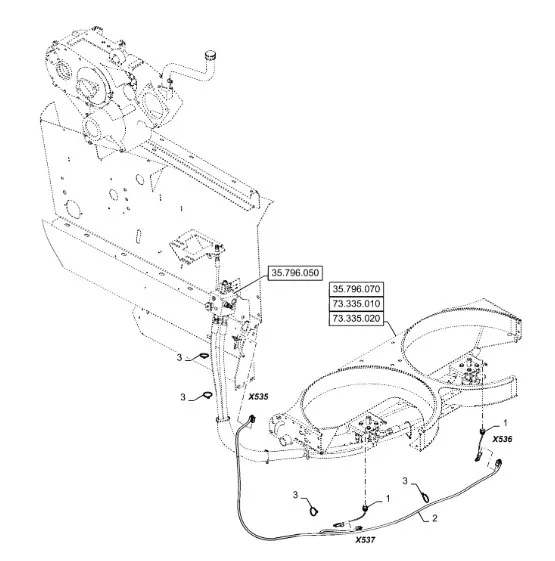 35.796.050

35.796.070
73.335.010
73.335.020

3

3

X535

1
X536

3

3

1

2

X537